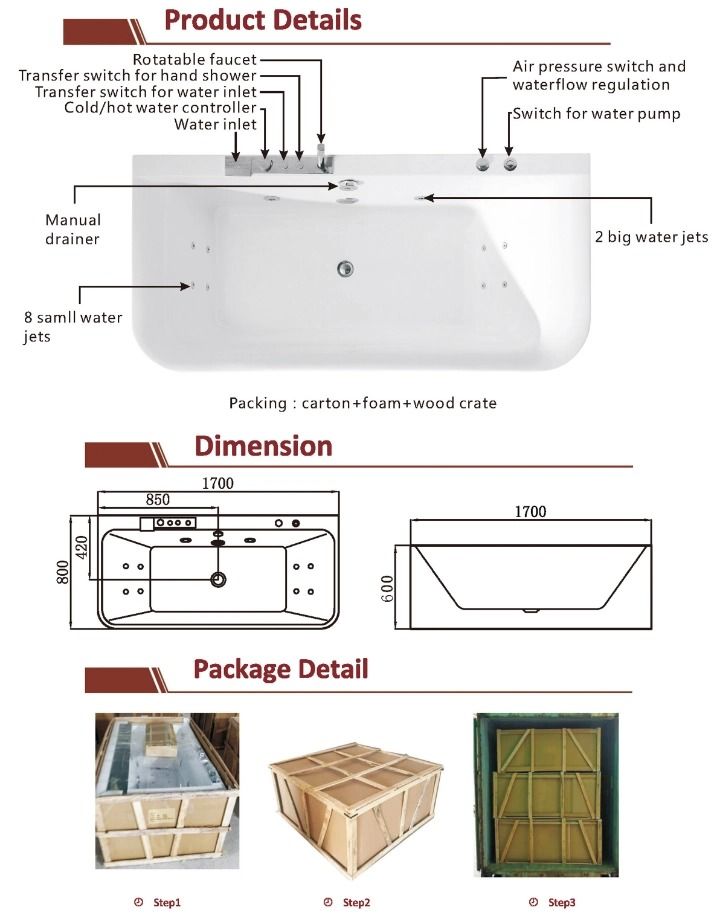 Product Details

Rotatable faucet
Transfer switch for hand shower
Transfer switch for water inlet
Cold/hot water controller
Water inlet

Air pressure switch and waterflow regulation
Switch for water pump

Manual drainer

2 big water jets

8 samll water jets

Packing : carton+foam+wood crate

Dimension

1700
850
420
800

1700
600

Package Detail

Step1
Step2
Step3