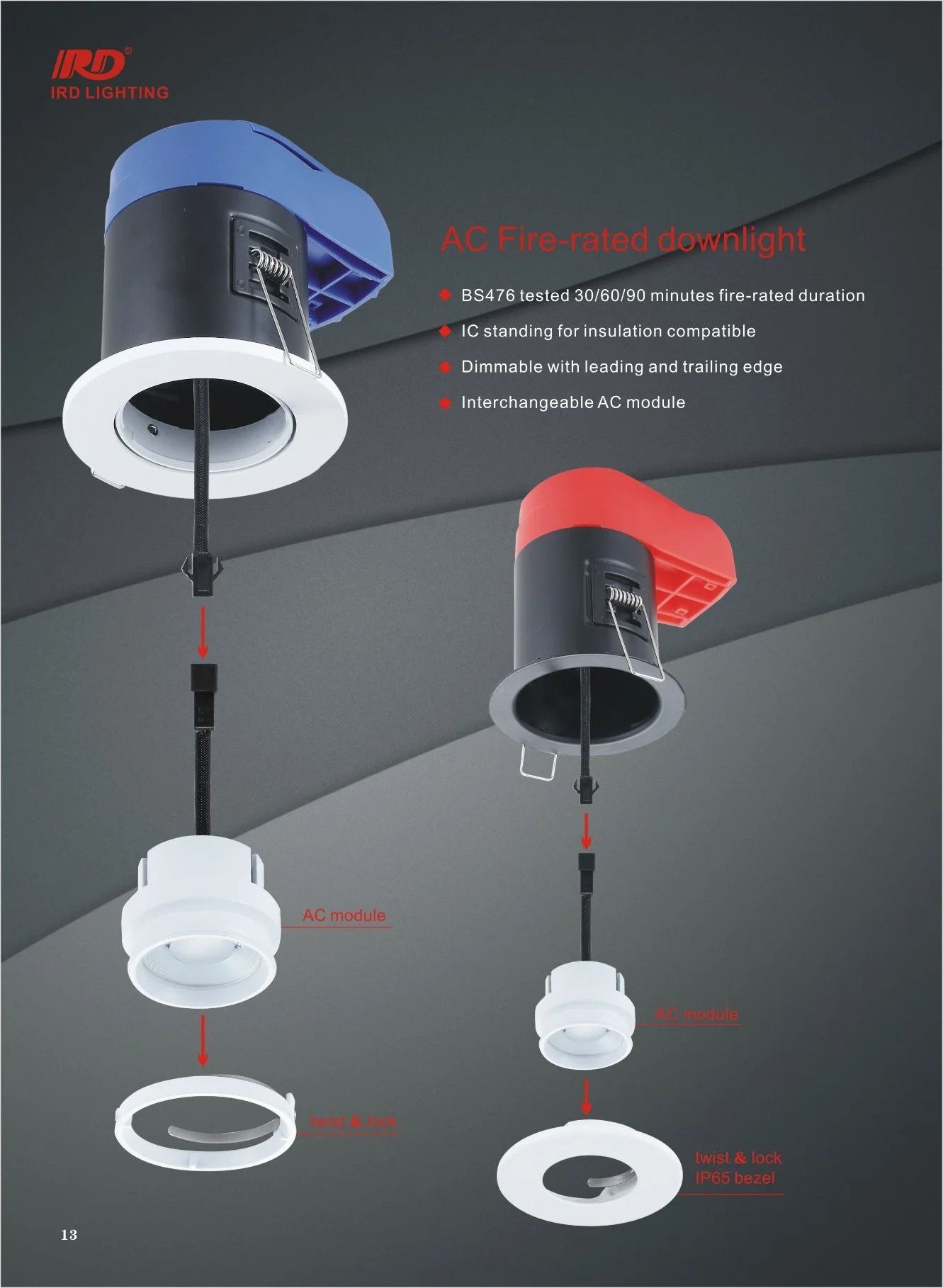 IRD®
IRD LIGHTING

AC Fire-rated downlight

◆ BS476 tested 30/60/90 minutes fire-rated duration
◆ IC standing for insulation compatible
◆ Dimmable with leading and trailing edge
◆ Interchangeable AC module

AC module

twist & lock

AC module

twist & lock
IP65 bezel

13